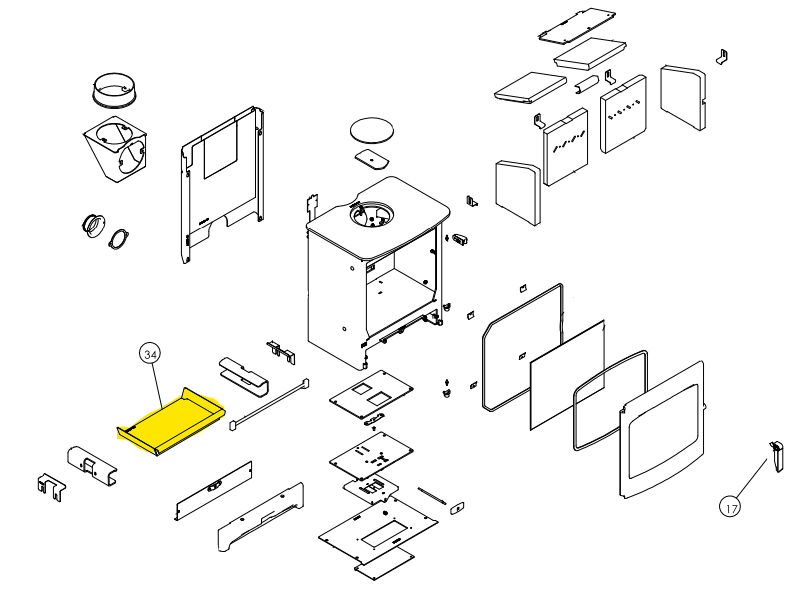 34

17