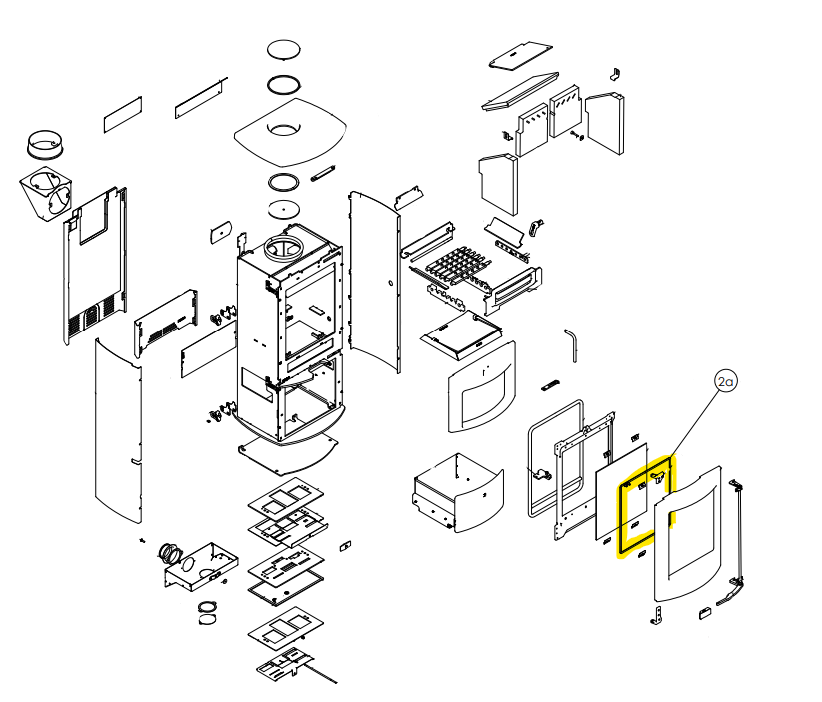 2a