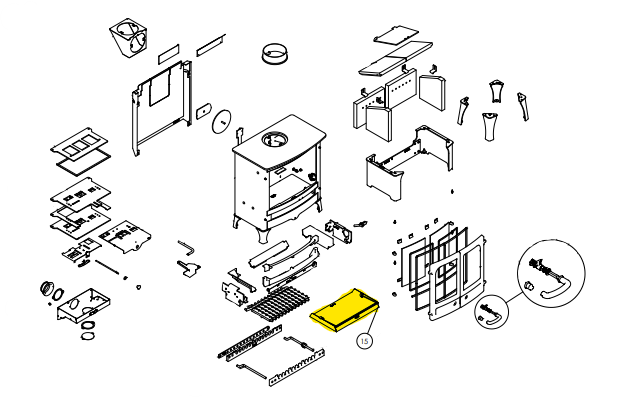 15