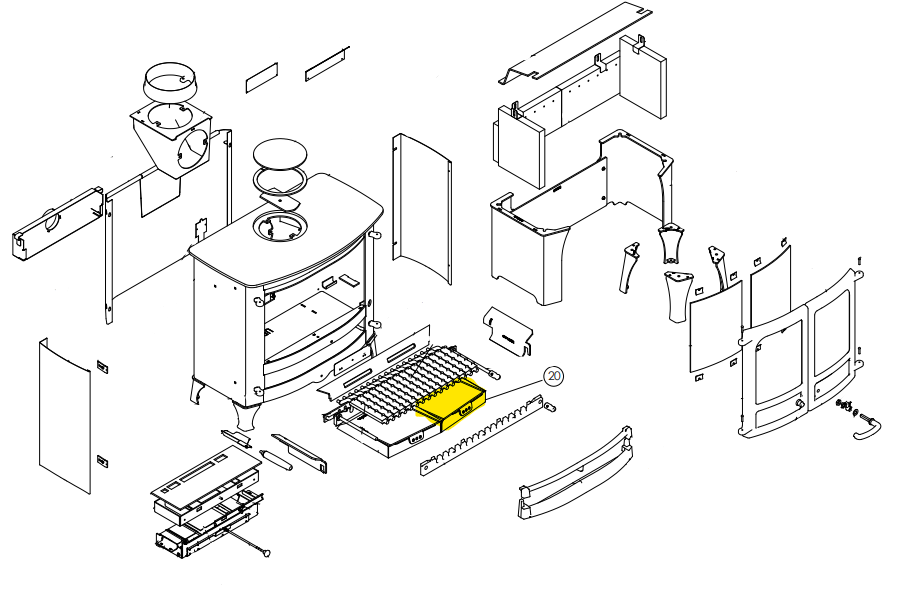 20