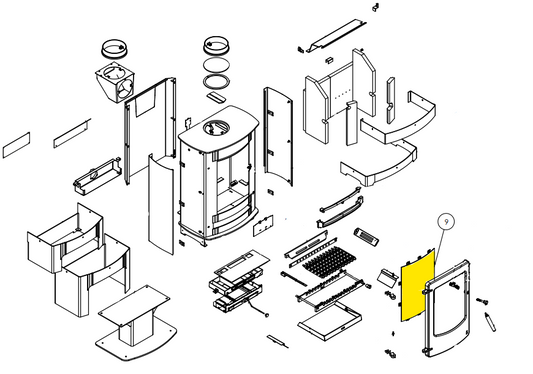 9