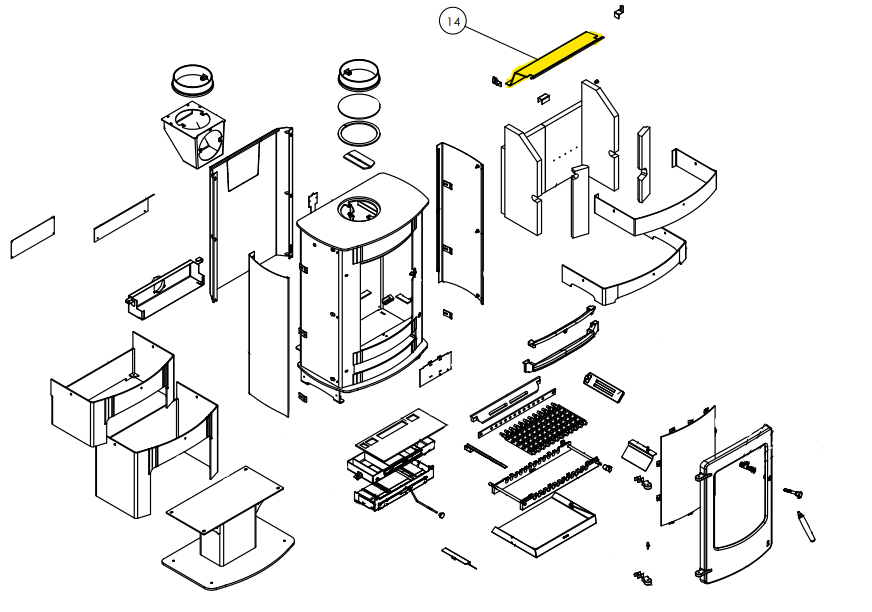 14