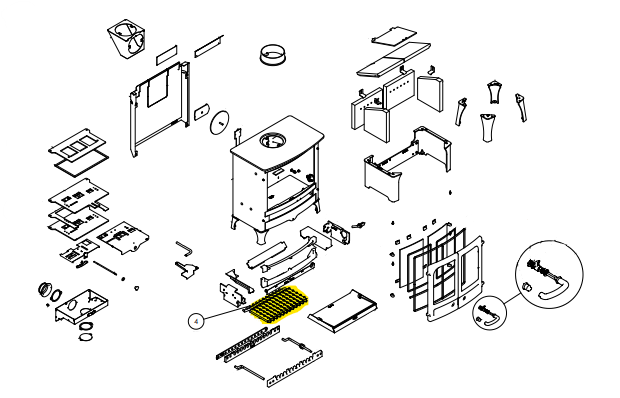 4