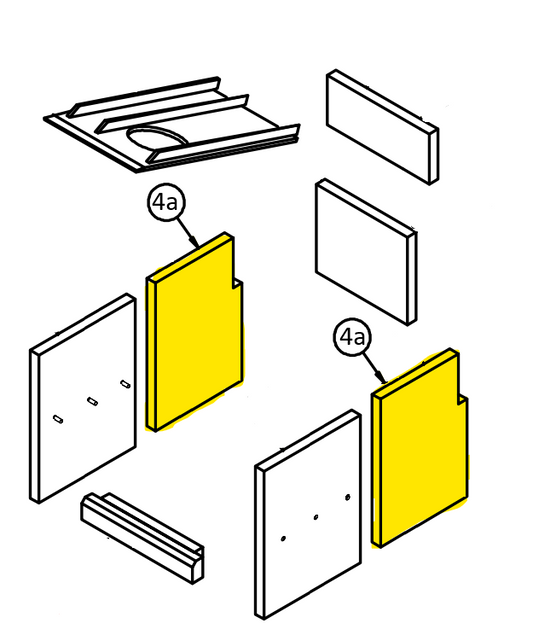 4a

4a