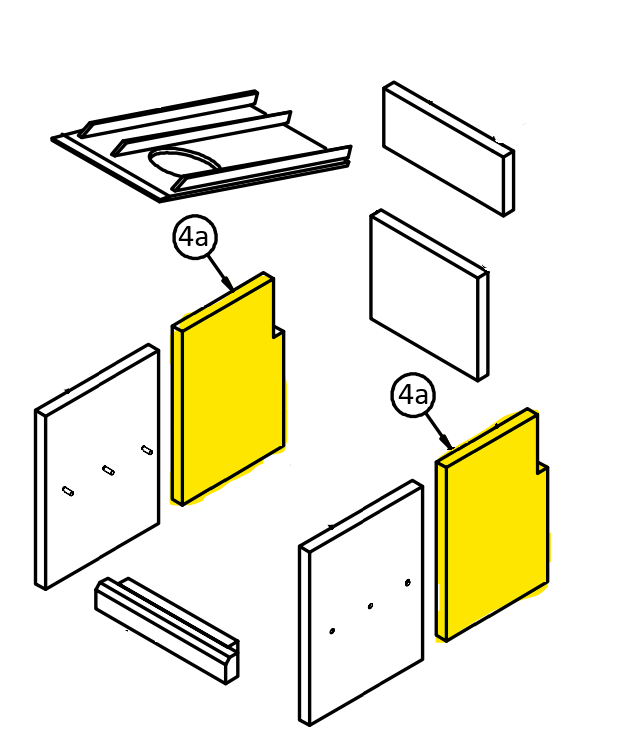 4a

4a