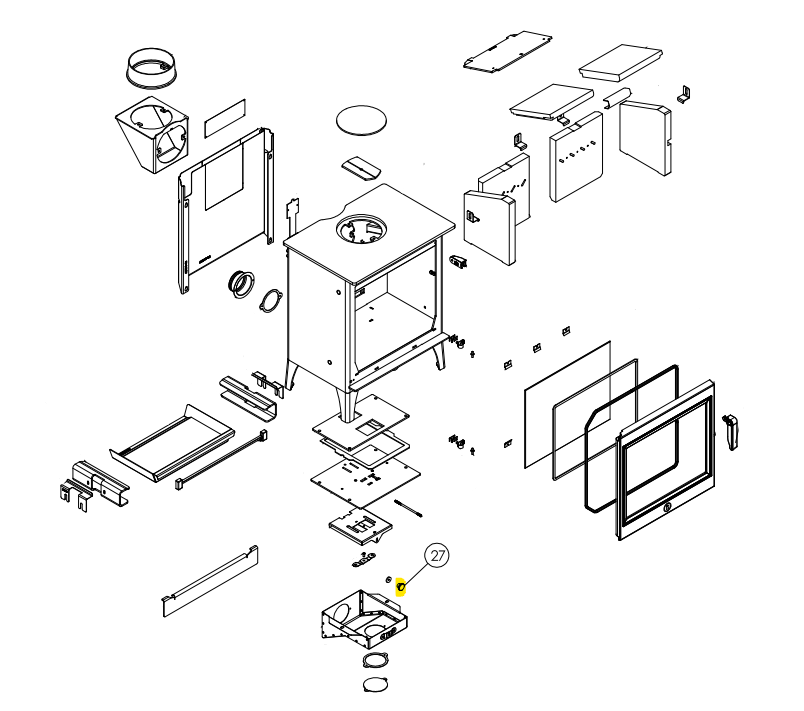 27