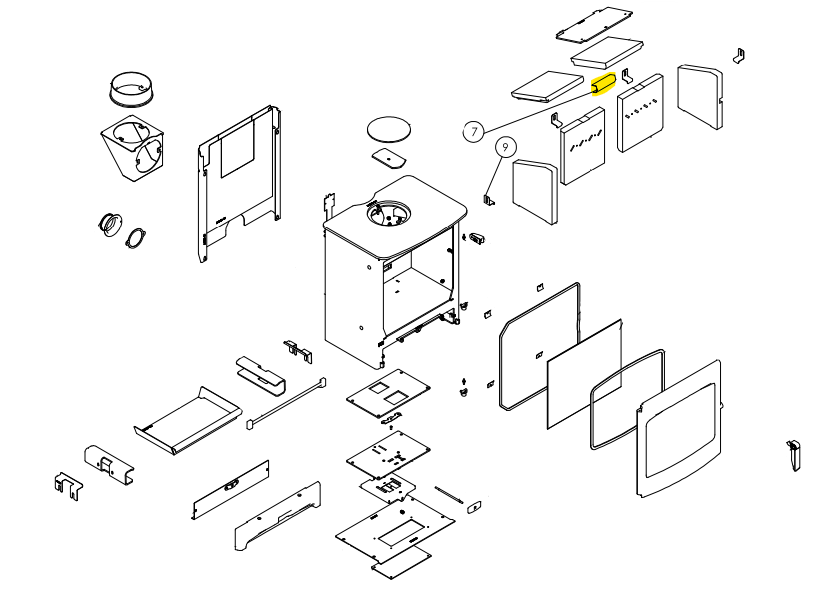 7

9