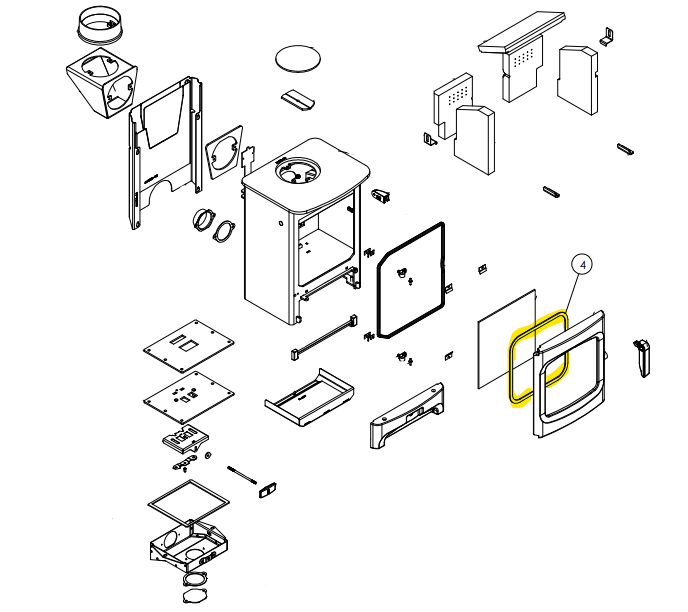 4