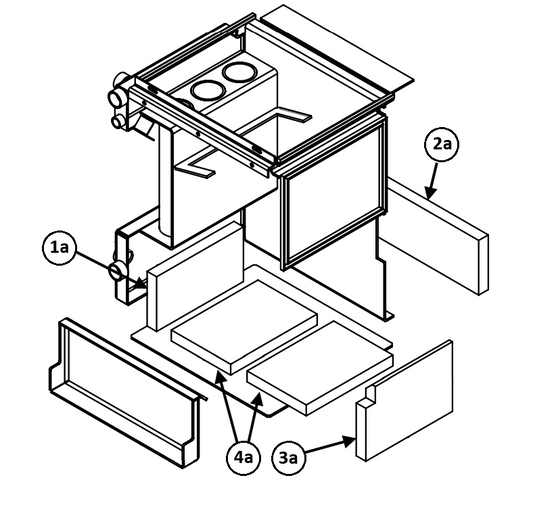 2a

1a

4a

3a