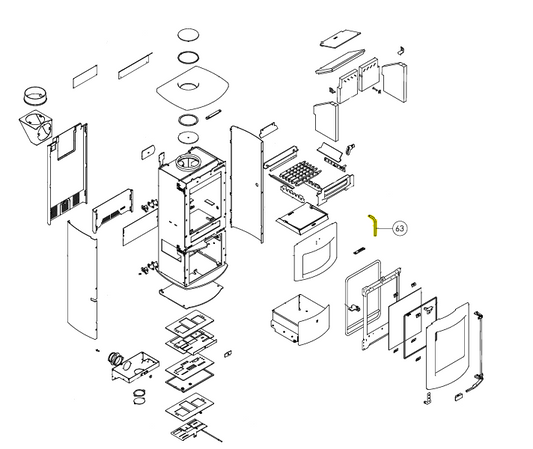 63