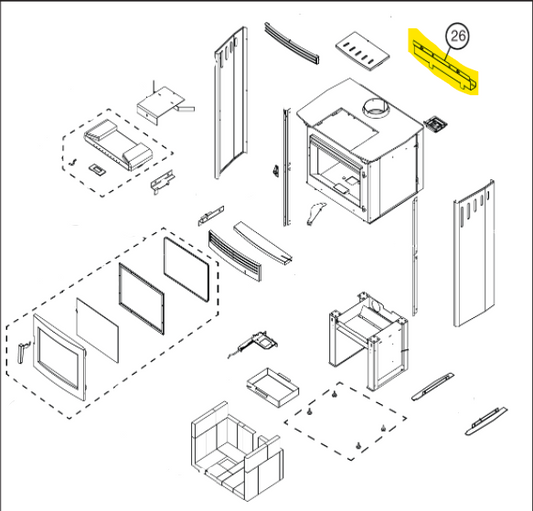 26