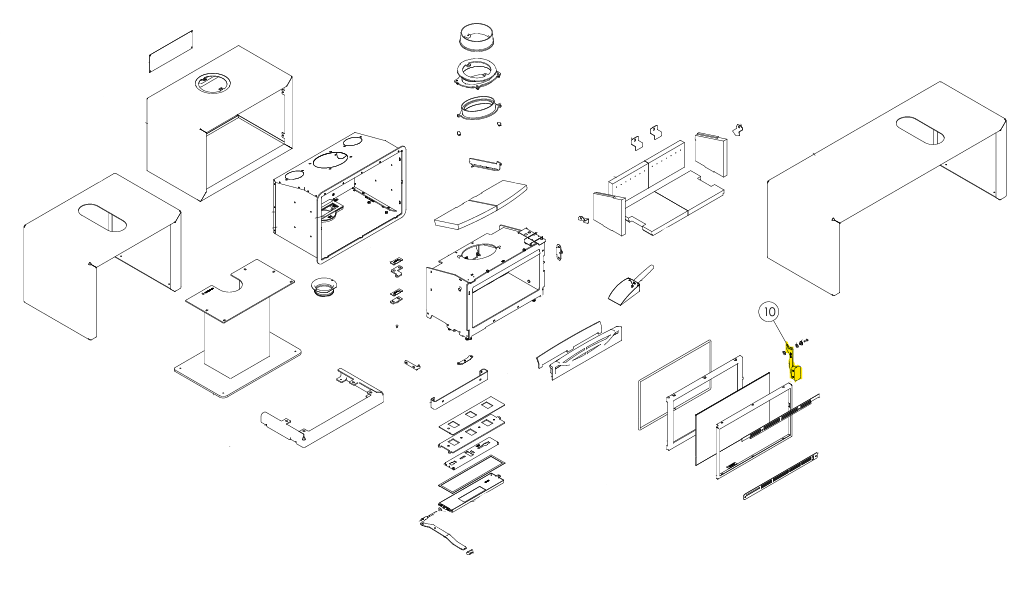 10