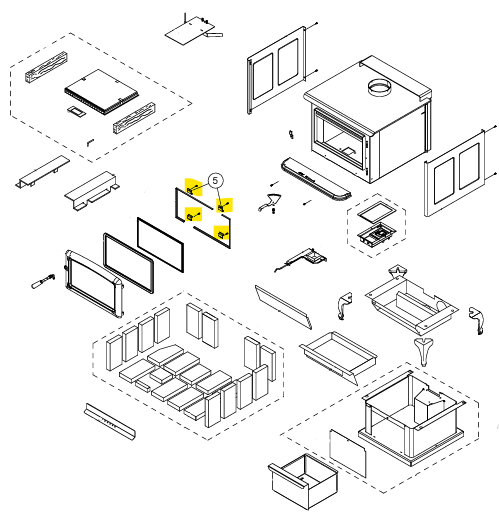 5