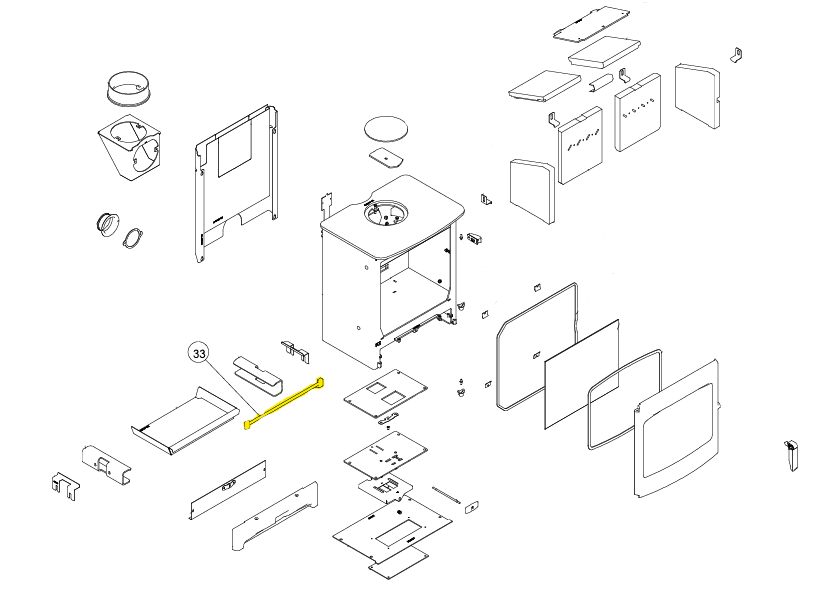 33