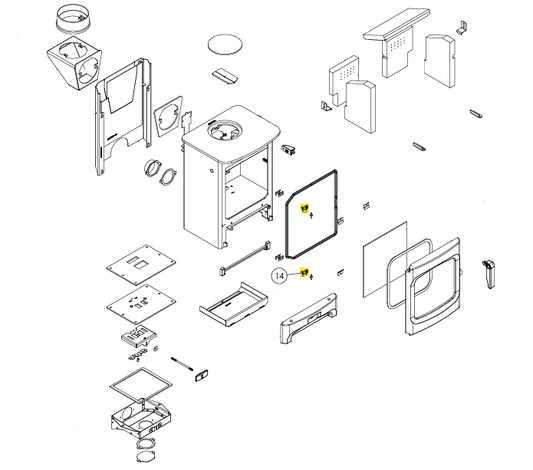 14