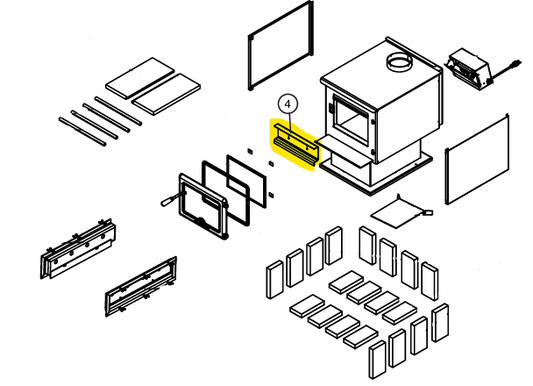 4