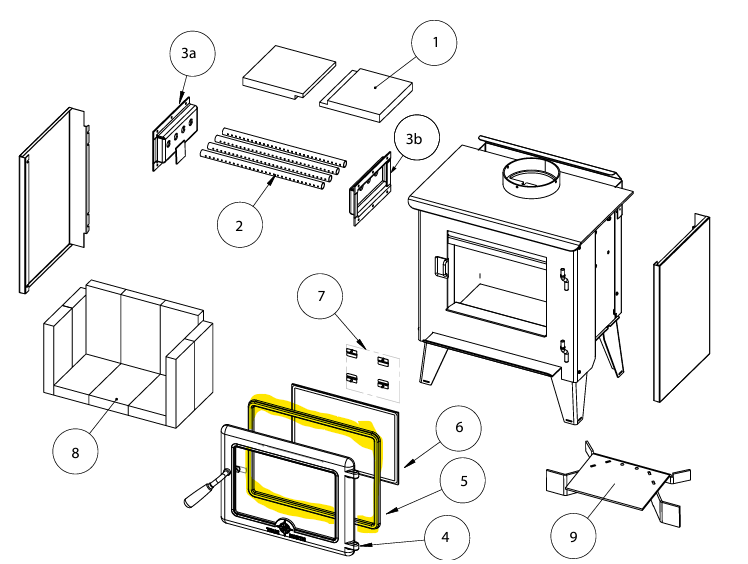 3a
1
3b
2
7
8
6
5
4
9