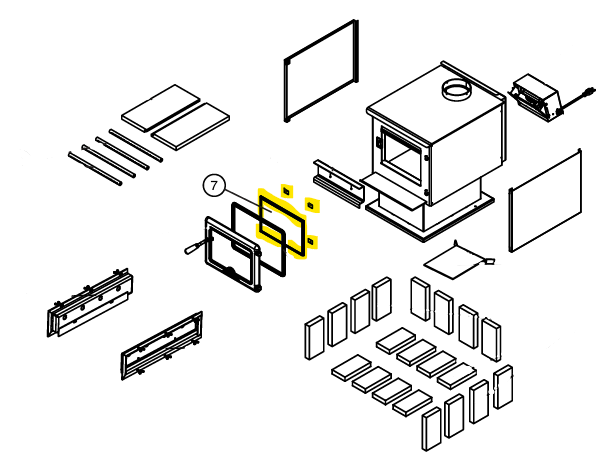 7