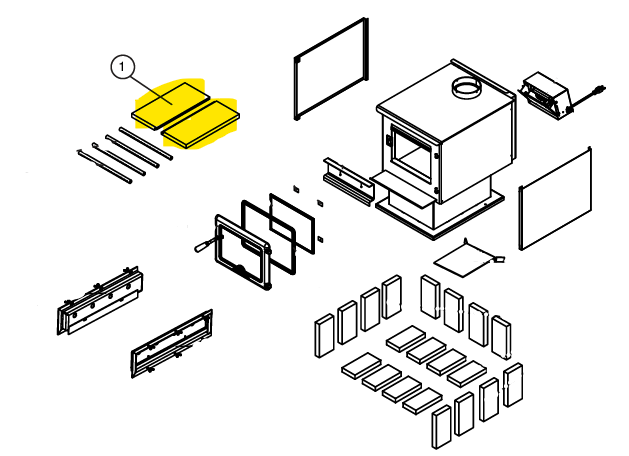 1