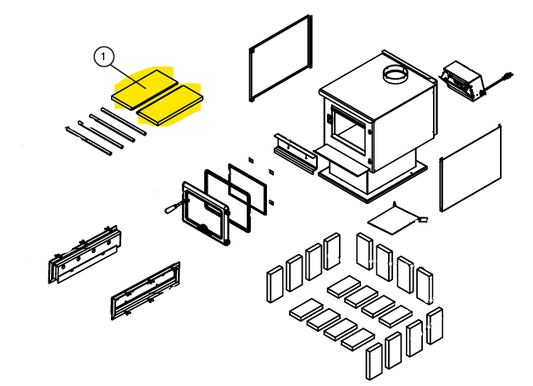 1