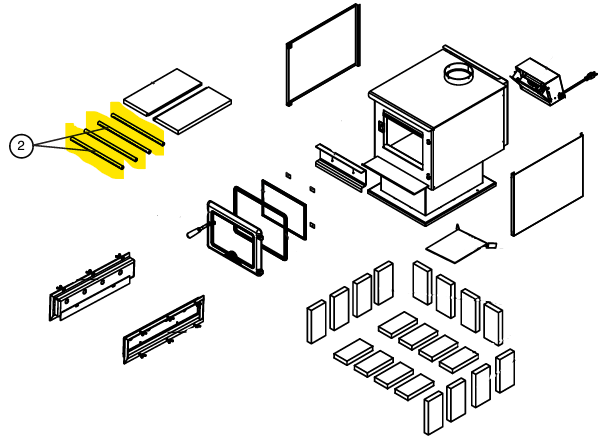 2