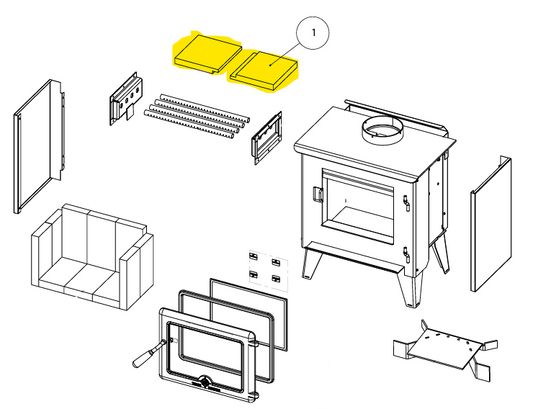 1