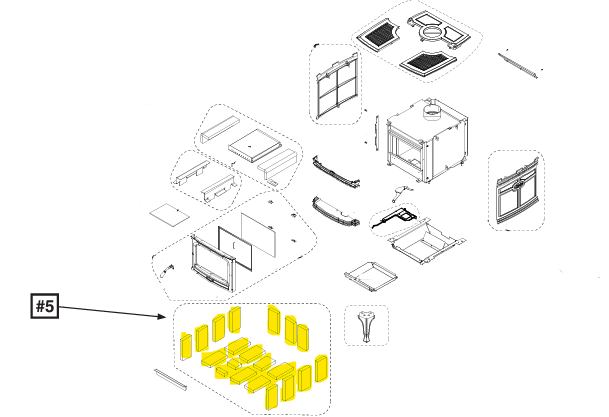 #5