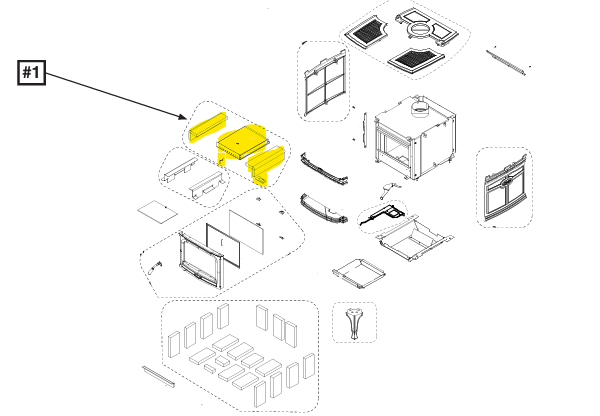 #1