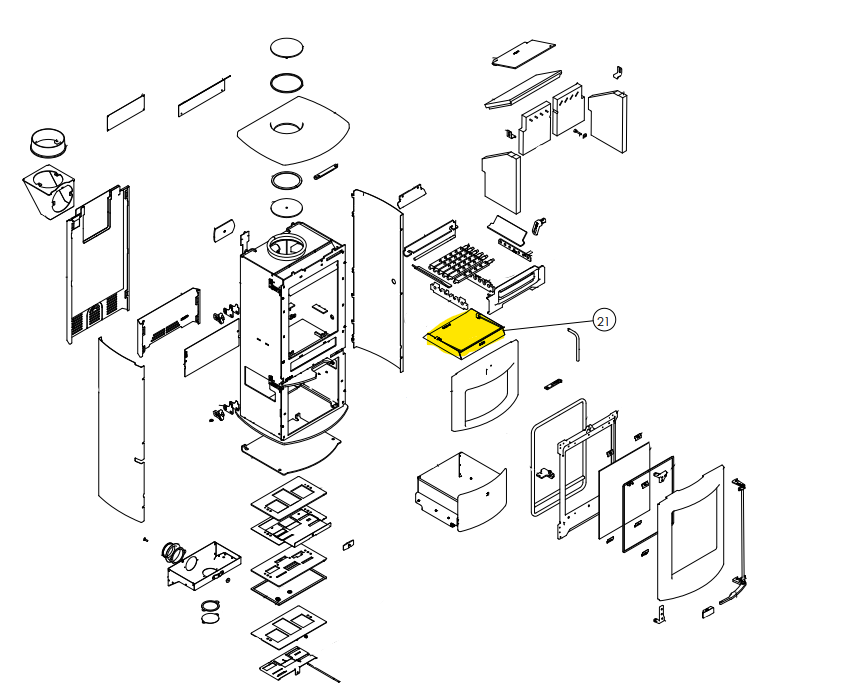 21