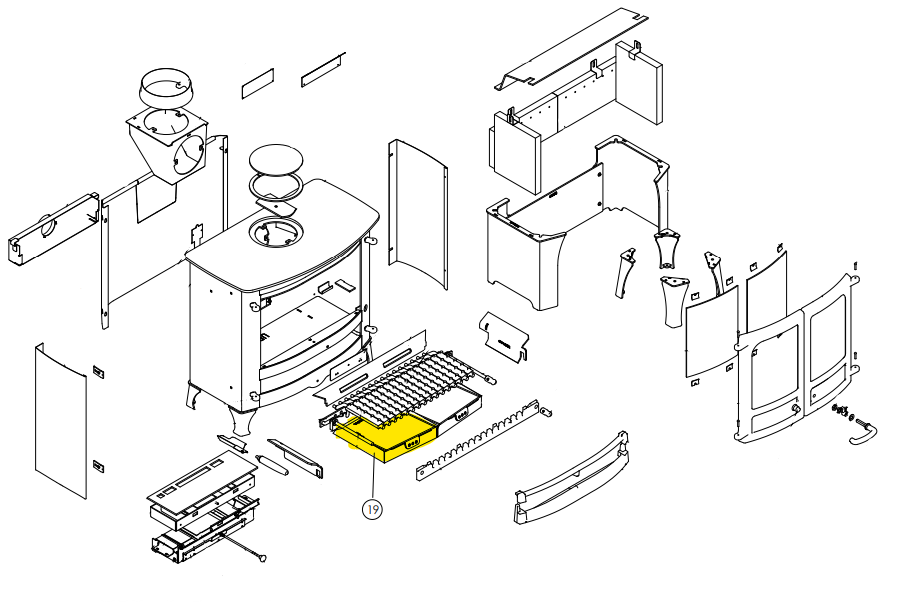 19