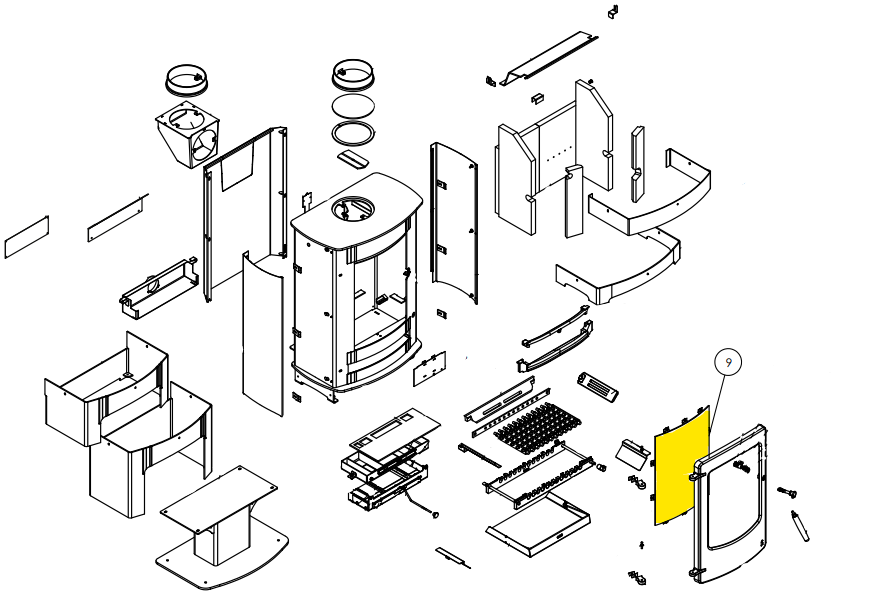 9