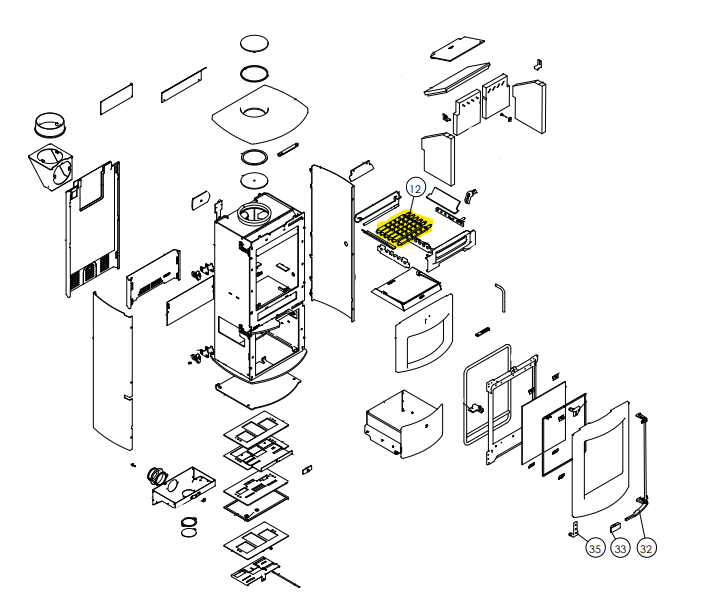 12

35 33 32