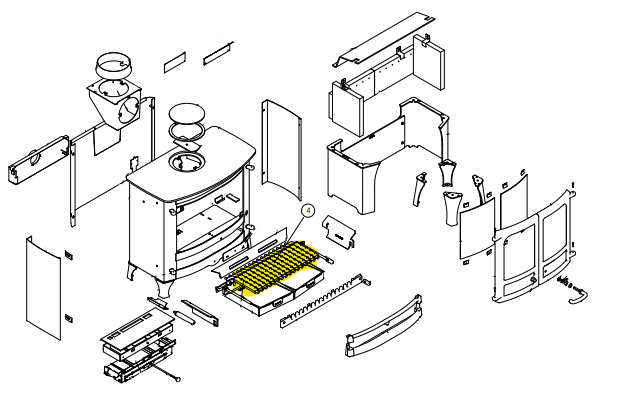 4