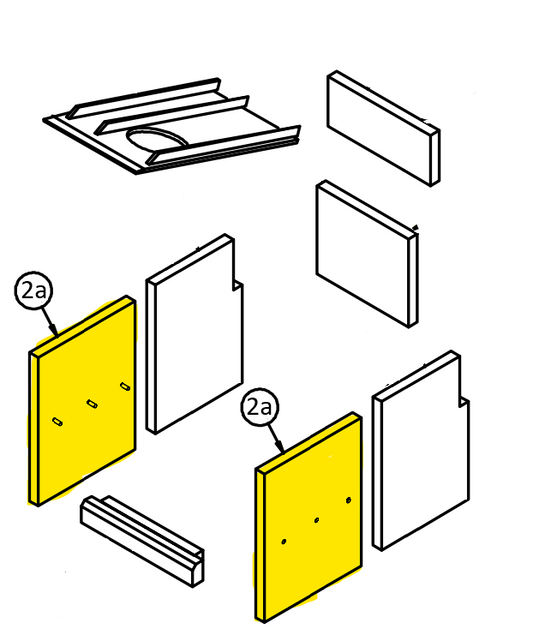 2a

2a