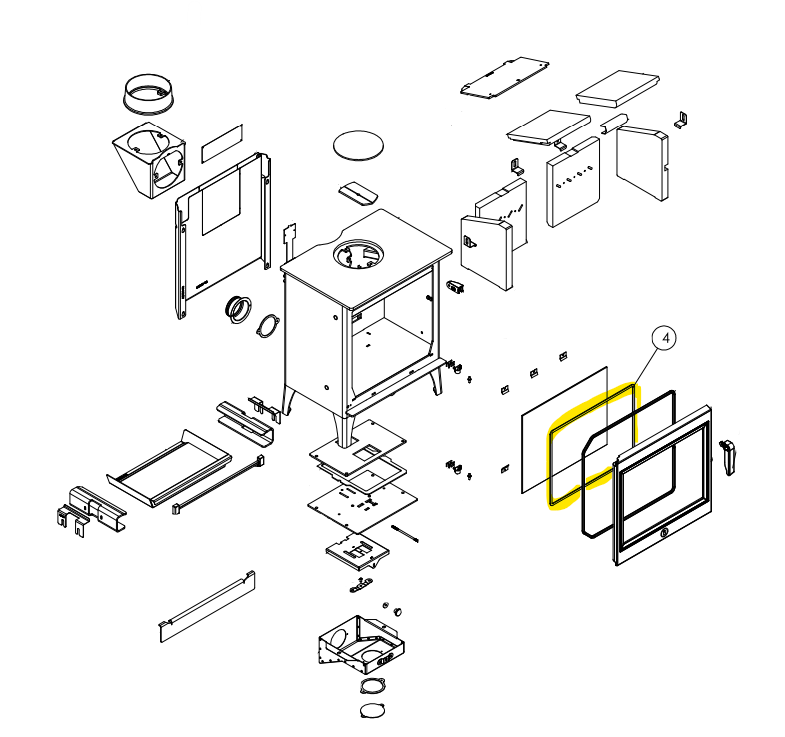 4