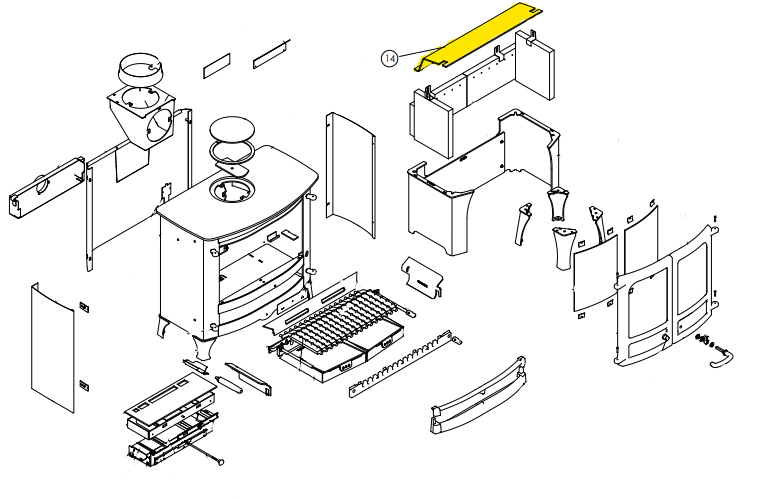 14