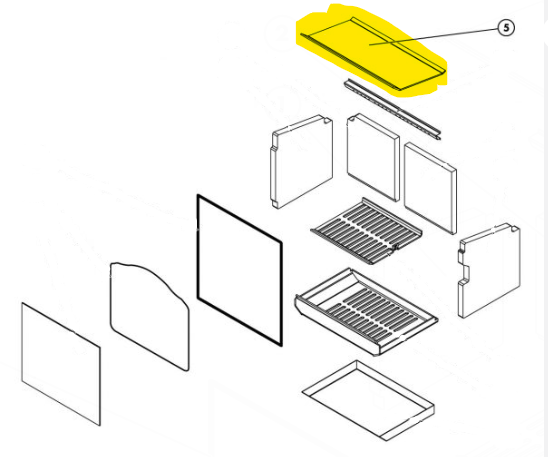 5