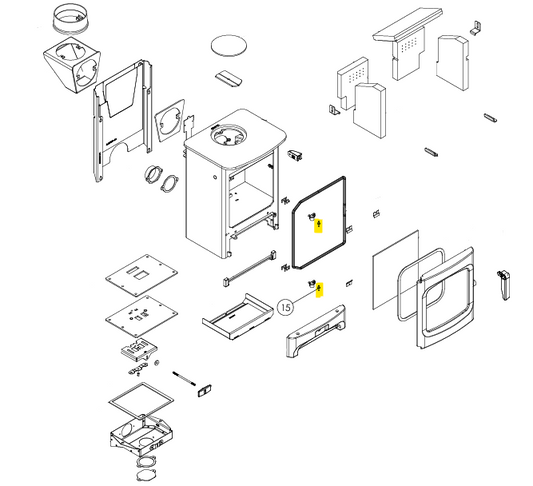 15