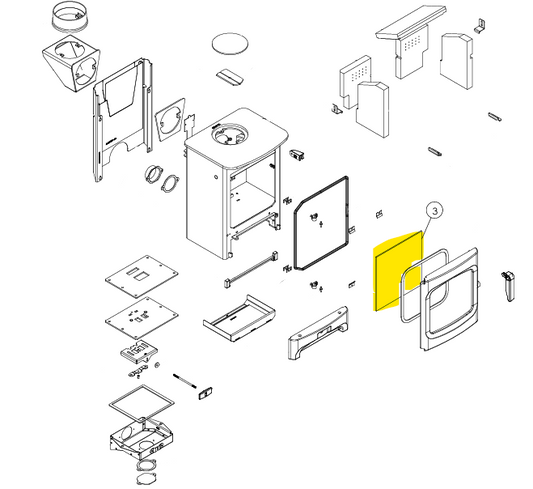 3