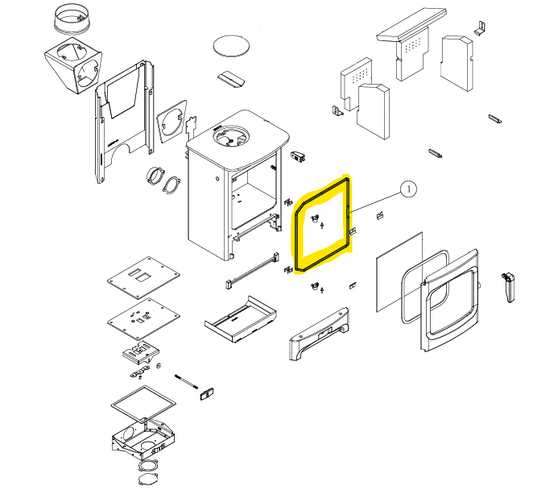 1