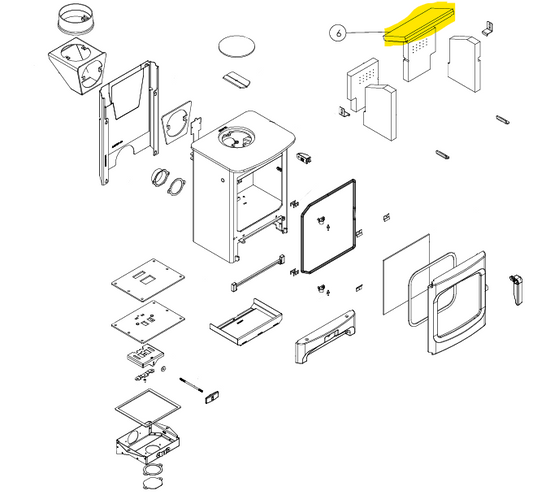 6