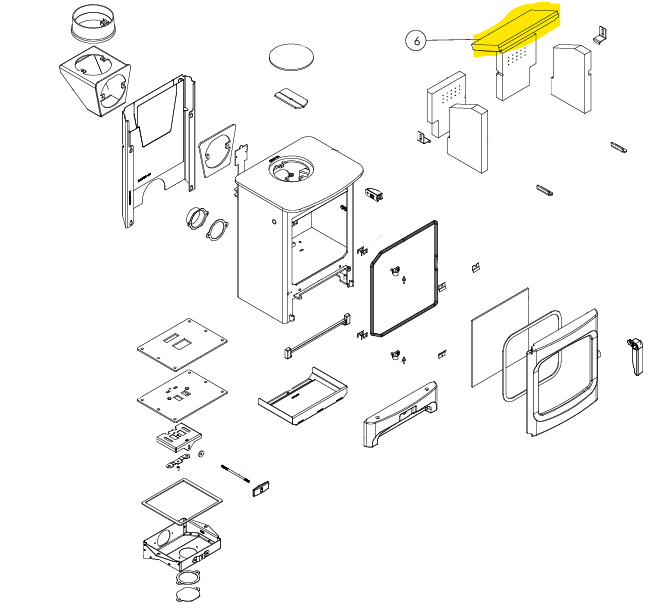 6