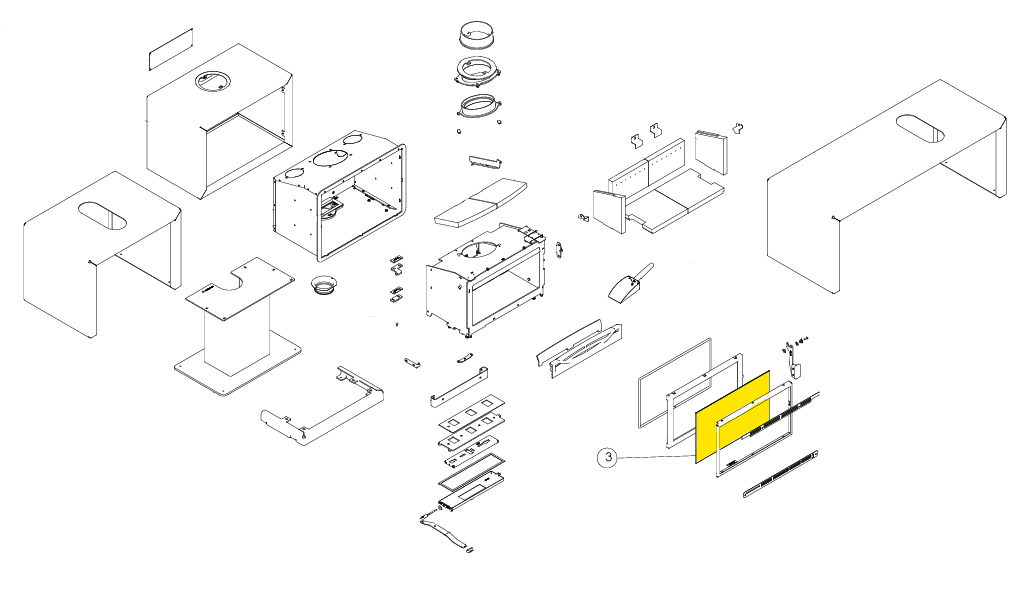 3