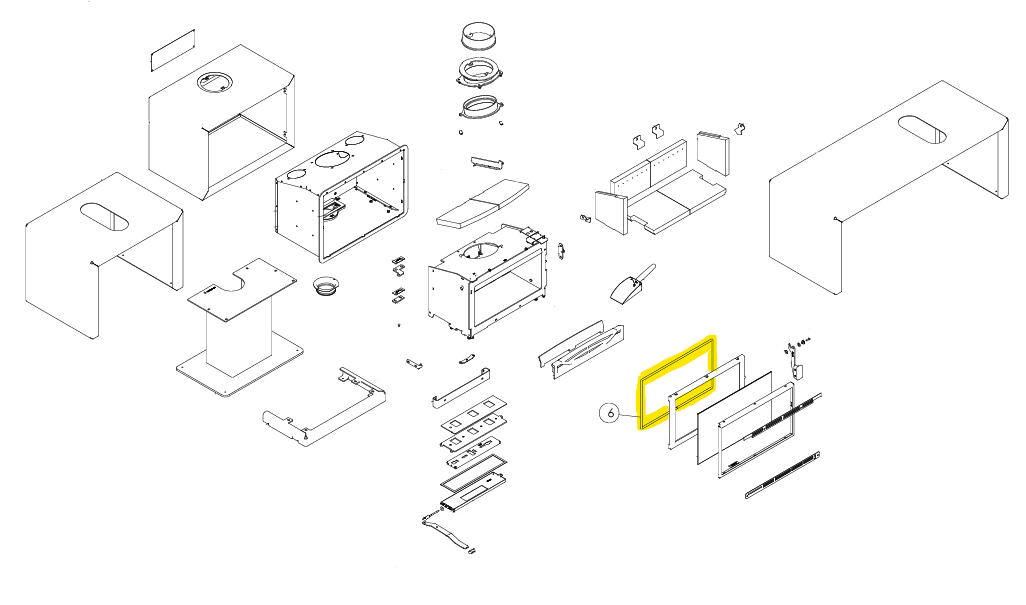 6