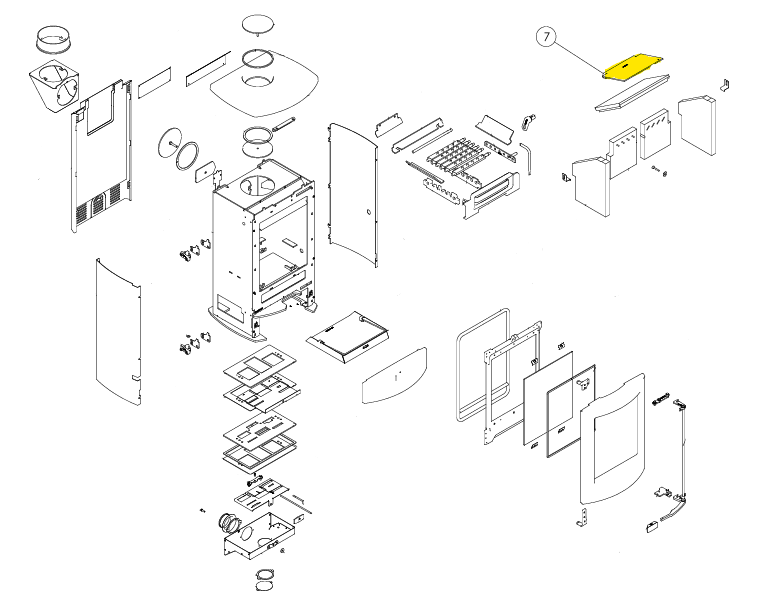 7