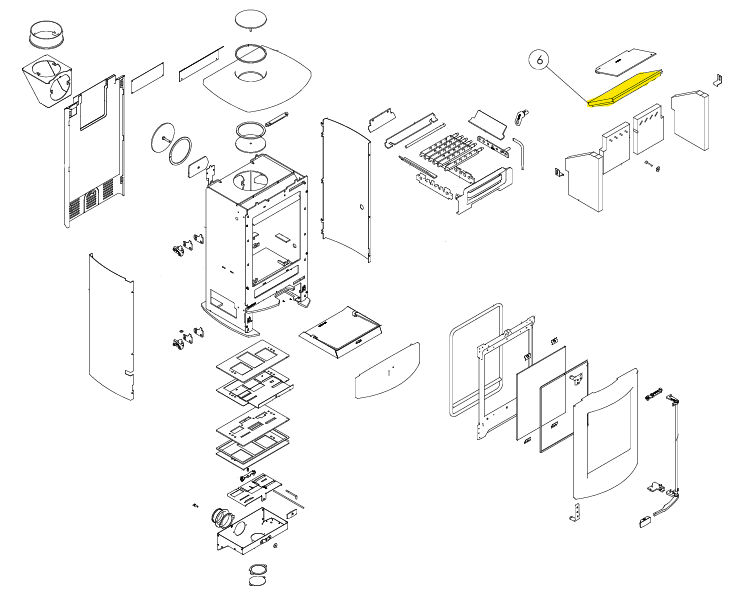 6