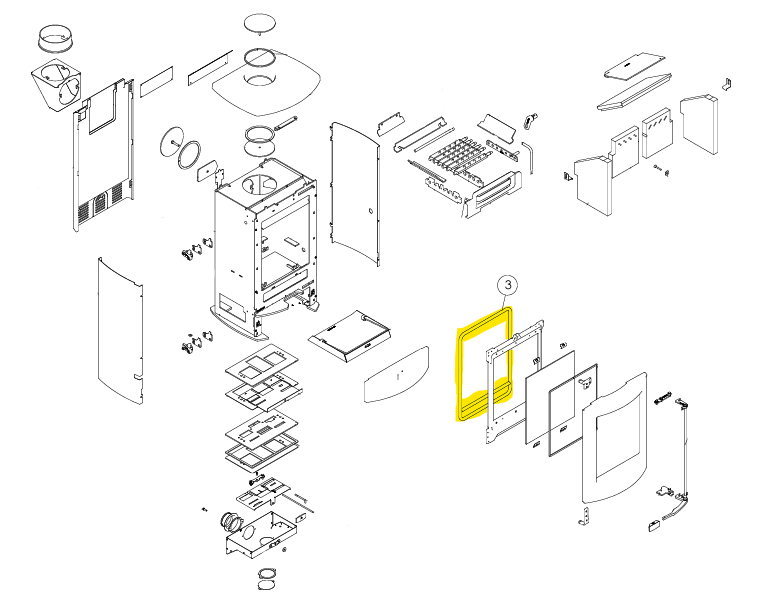 3