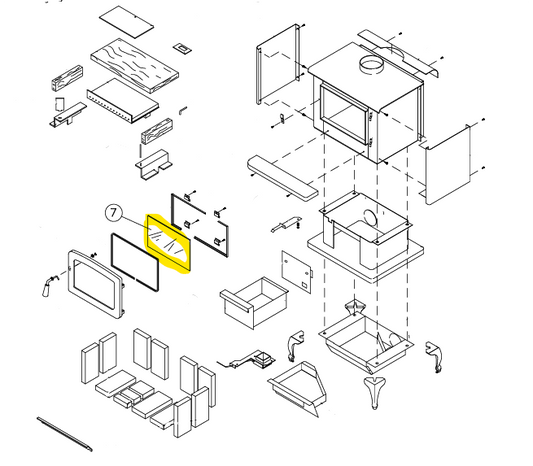 7