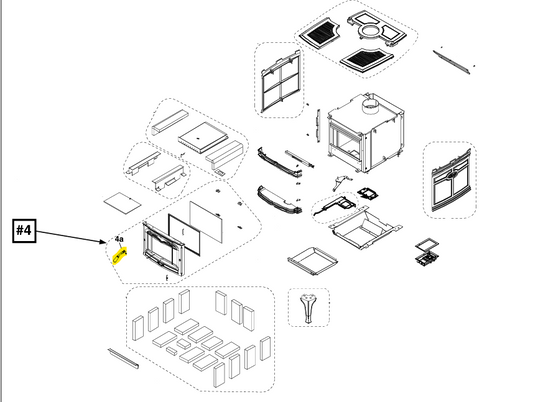 #4
4a