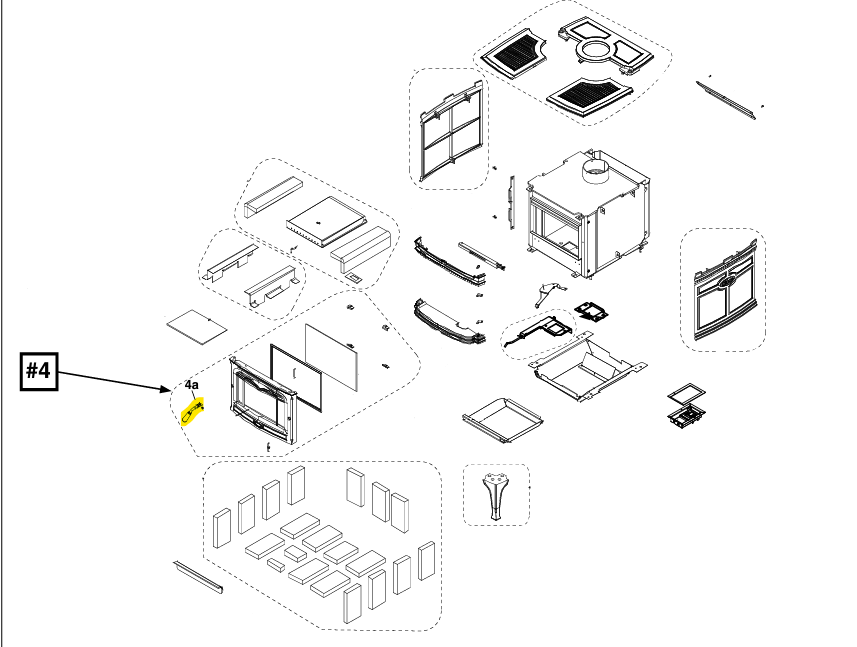 #4

4a